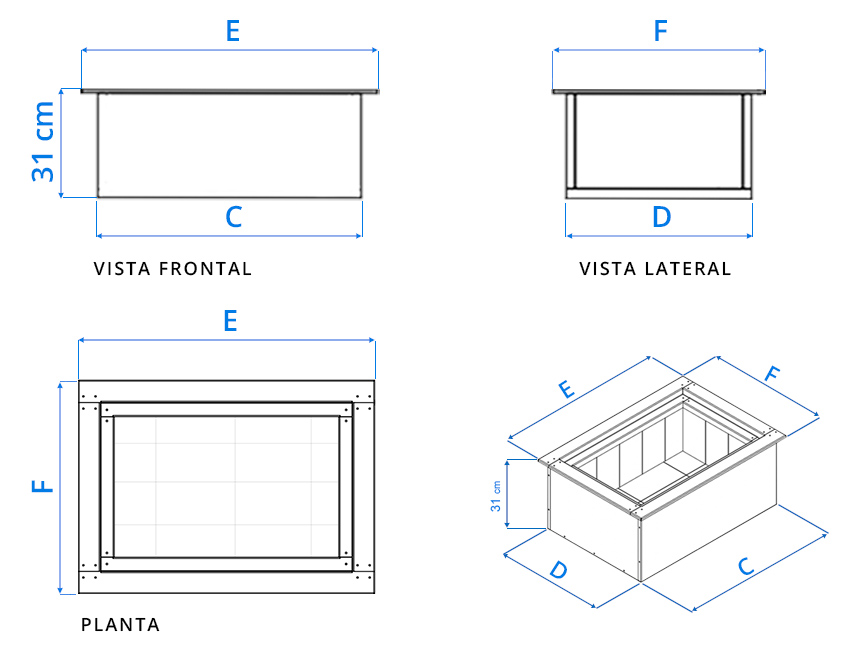 E

31 cm

C

VISTA FRONTAL

F

D

VISTA LATERAL

E

F

PLANTA

E

F

31 cm

D

C