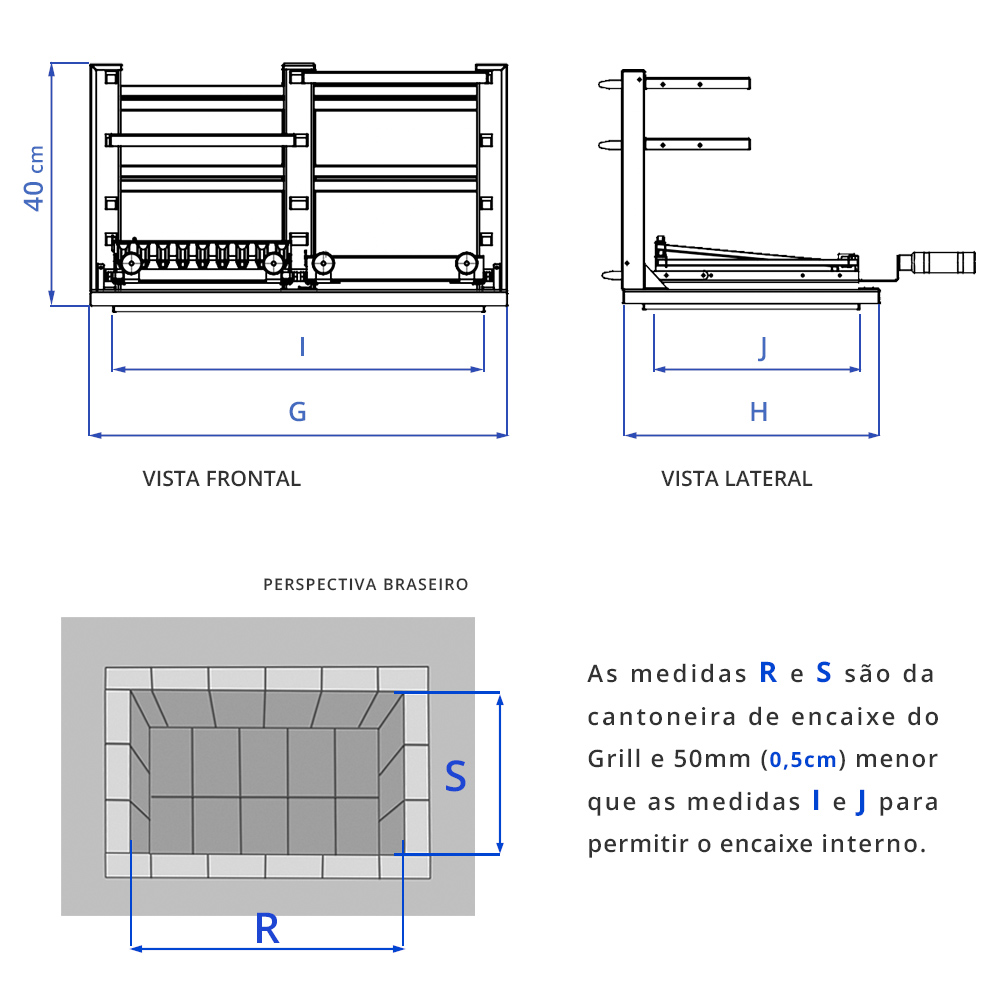 40 cm

I

G

VISTA FRONTAL

J

H

VISTA LATERAL

PERSPECTIVA BRASEIRO

S

R

As medidas R e S são da cantoneira de encaixe do Grill e 50mm (0,5cm) menor que as medidas I e J para permitir o encaixe interno.