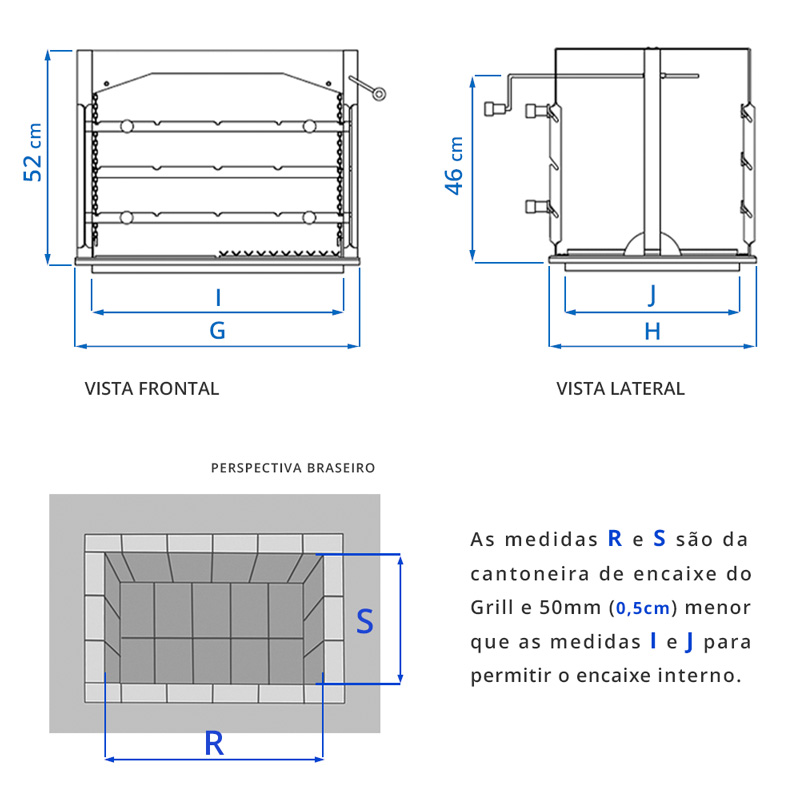 52 cm

I

G

VISTA FRONTAL

46 cm

J

H

VISTA LATERAL

PERSPECTIVA BRASEIRO

S

R

As medidas R e S são da cantoneira de encaixe do Grill e 50mm (0,5cm) menor que as medidas I e J para permitir o encaixe interno.