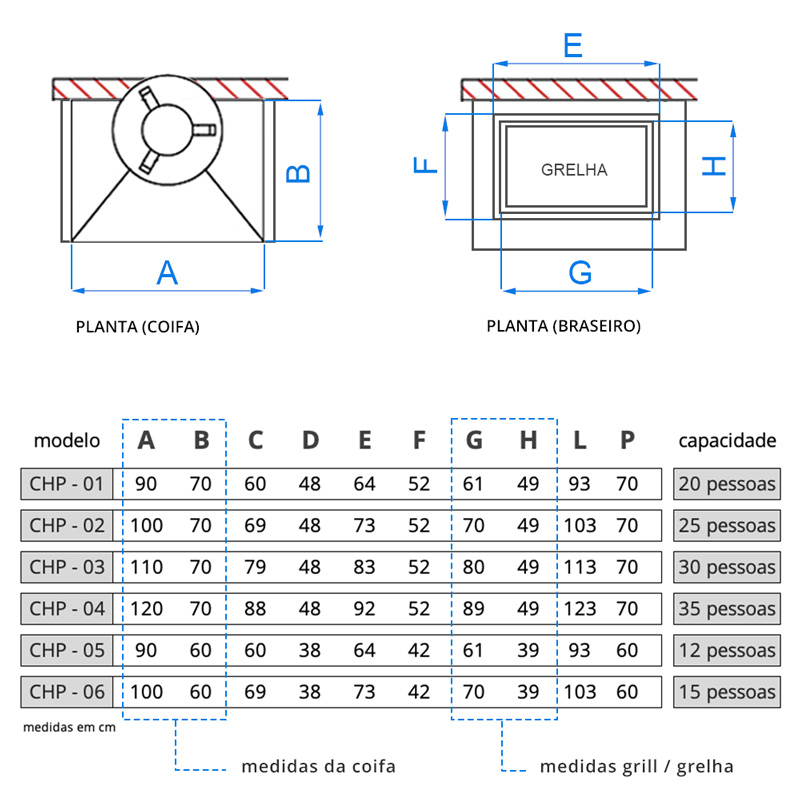 B

A

PLANTA (COIFA)

E

F

GRELHA

H

G

PLANTA (BRASEIRO)

| modelo | A | B | C | D | E | F | G | H | L | P | capacidade |
|---|---|---|---|---|---|---|---|---|---|---|---|
| CHP - 01 | 90 | 70 | 60 | 48 | 64 | 52 | 61 | 49 | 93 | 70 | 20 pessoas |
| CHP - 02 | 100 | 70 | 69 | 48 | 73 | 52 | 70 | 49 | 103 | 70 | 25 pessoas |
| CHP - 03 | 110 | 70 | 79 | 48 | 83 | 52 | 80 | 49 | 113 | 70 | 30 pessoas |
| CHP - 04 | 120 | 70 | 88 | 48 | 92 | 52 | 89 | 49 | 123 | 70 | 35 pessoas |
| CHP - 05 | 90 | 60 | 60 | 38 | 64 | 42 | 61 | 39 | 93 | 60 | 12 pessoas |
| CHP - 06 | 100 | 60 | 69 | 38 | 73 | 42 | 70 | 39 | 103 | 60 | 15 pessoas |

medidas em cm

medidas da coifa

medidas grill / grelha