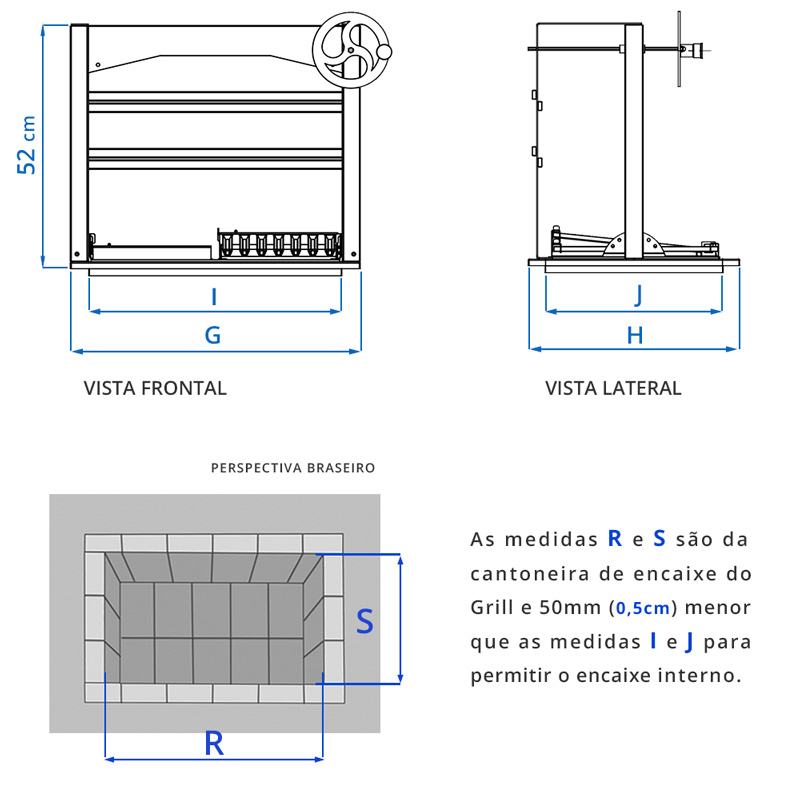 52 cm

I

G

VISTA FRONTAL

J

H

VISTA LATERAL

PERSPECTIVA BRASEIRO

S

R

As medidas R e S são da cantoneira de encaixe do Grill e 50mm (0,5cm) menor que as medidas I e J para permitir o encaixe interno.