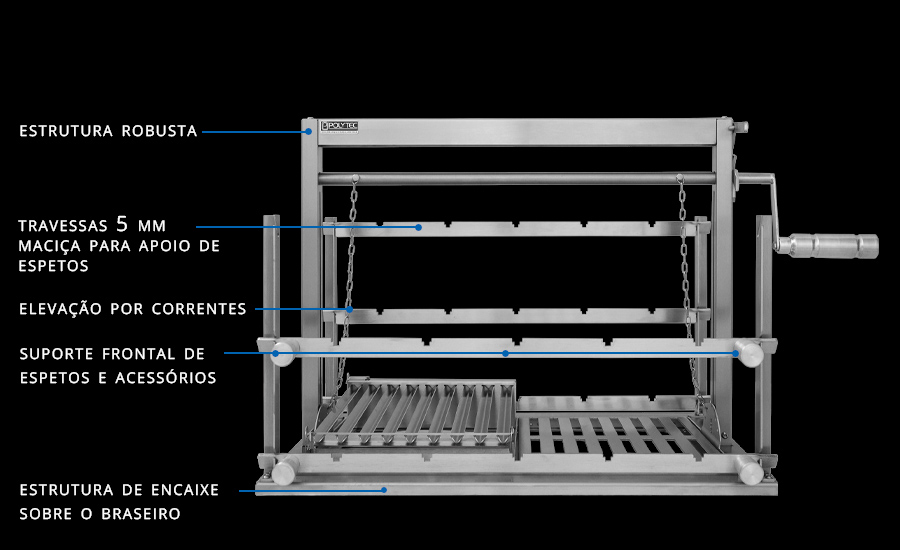 ESTRUTURA ROBUSTA

POLYTEC

TRAVESSAS 5 MM MACIÇA PARA APOIO DE ESPETOS

ELEVAÇÃO POR CORRENTES

SUPORTE FRONTAL DE ESPETOS E ACESSÓRIOS

ESTRUTURA DE ENCAIXE SOBRE O BRASEIRO