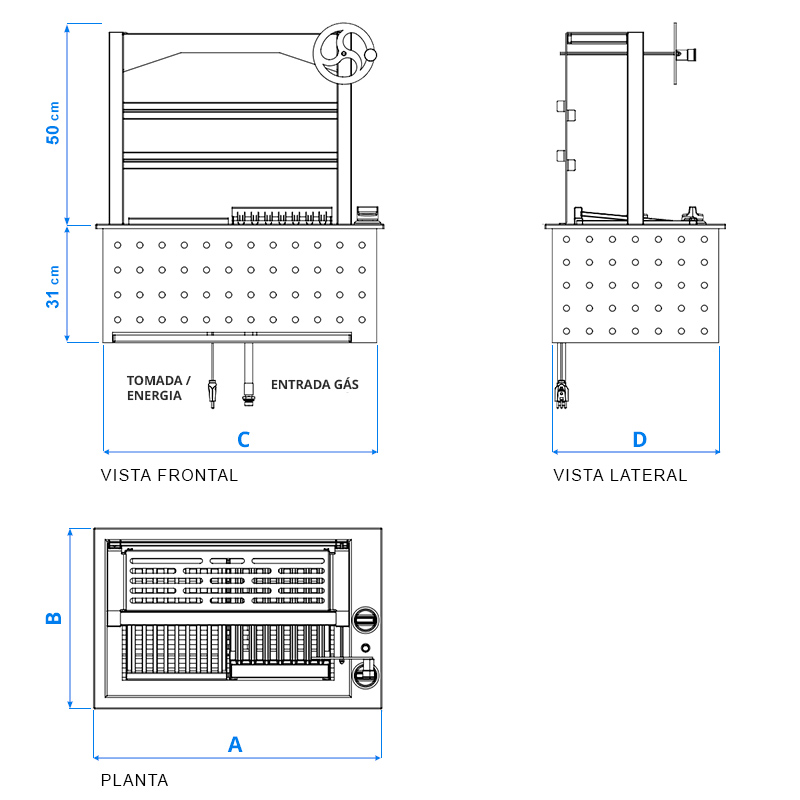 50 cm

31 cm

TOMADA / ENERGIA

ENTRADA GÁS

C

VISTA FRONTAL

D

VISTA LATERAL

B

A

PLANTA