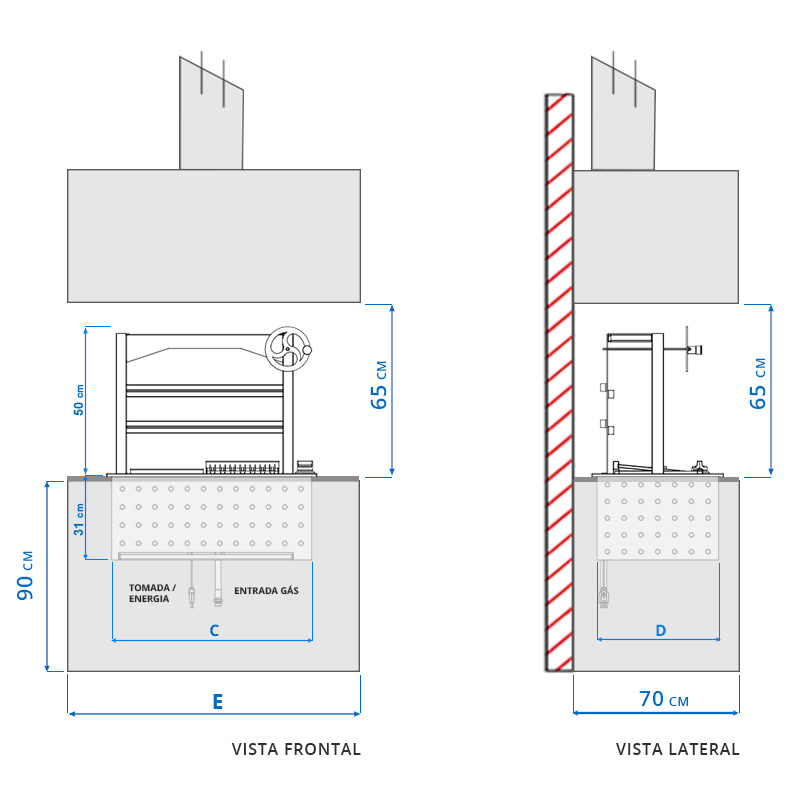 50 cm
65 CM
31 cm
90 CM
TOMADA / ENERGIA
ENTRADA GÁS
C
E
VISTA FRONTAL

65 CM
D
70 CM
VISTA LATERAL